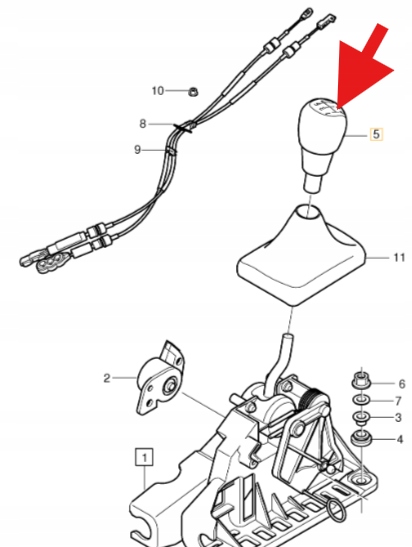 10
8
9
5
11
2
6
7
3
4
1