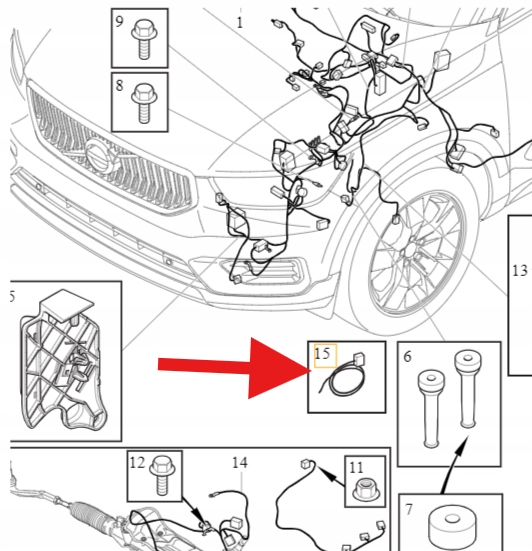 9
1
8
13
5
15
6
12
14
11
7