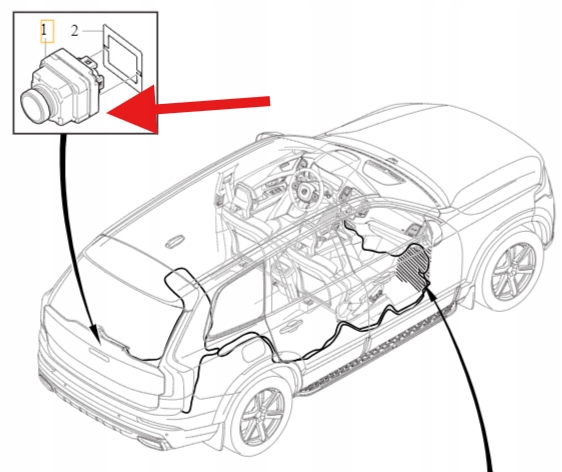 1
2