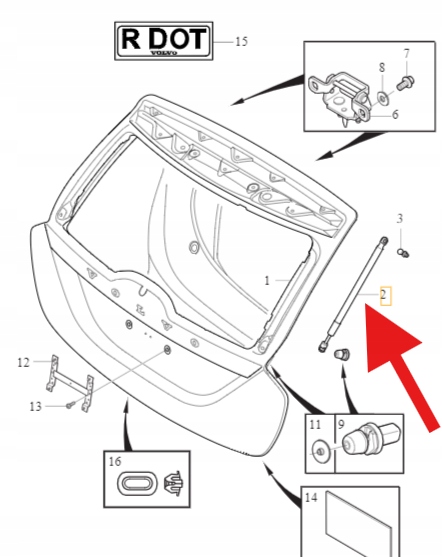 R DOT
VOLVO
15
7
8
6
3
1
2
12
13
11
9
16
14