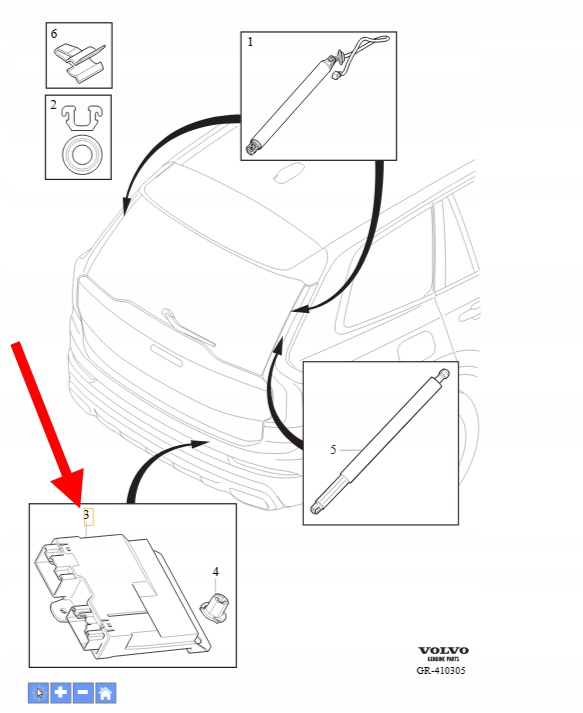 6

2

1

5

3

4

VOLVO
GENUINE PARTS
GR-410305