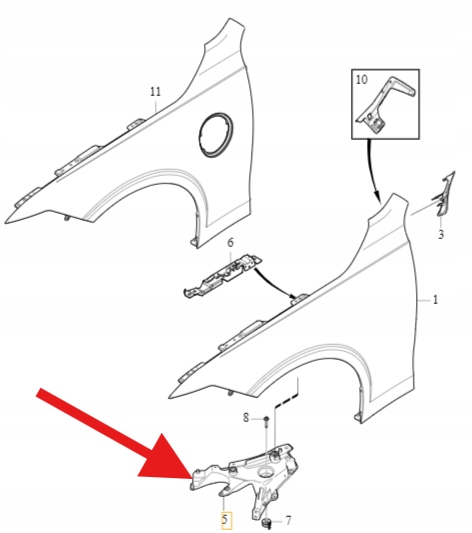 11
10
3
6
1
8
5
7