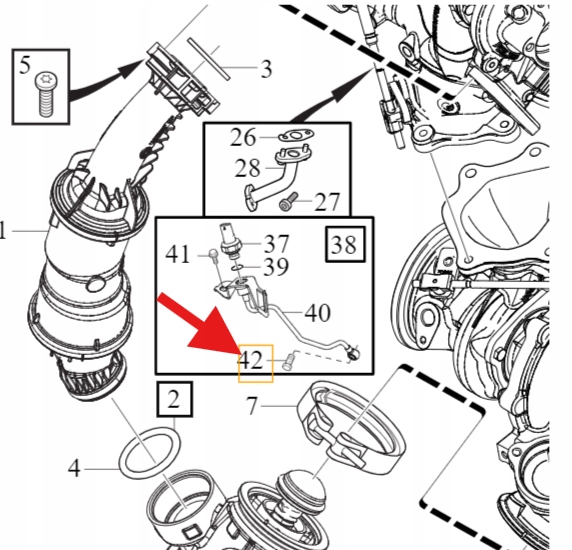 5
3
26
28
27
1
41
37
38
39
40
42
2
7
4