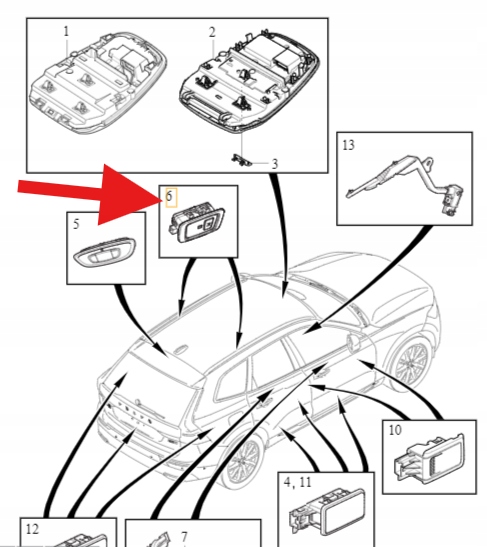 1
2
3
13
6
5
10
4, 11
12
7