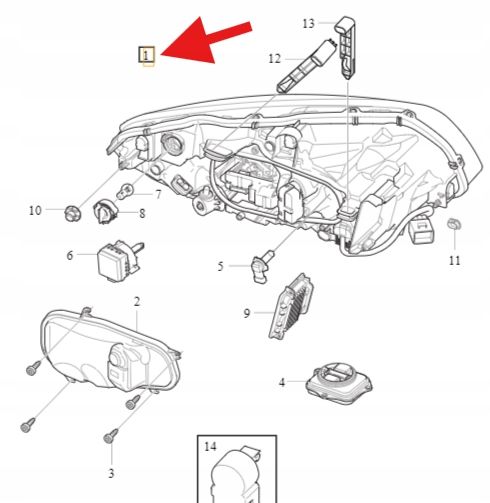 1
13
12
7
10
8
6
5
11
2
9
4
3
14