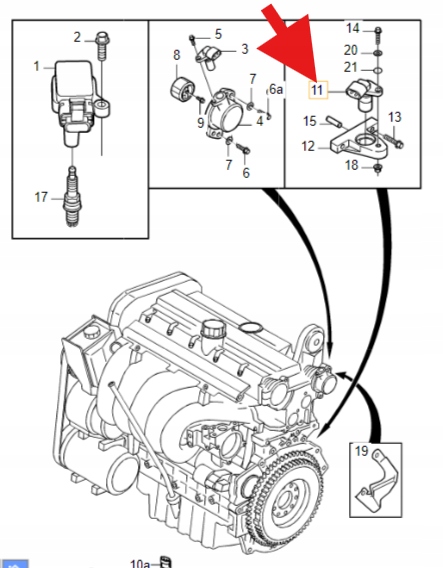 2
1
17
5
3
8
7
6a
9
4
7
6
14
20
21
11
15
13
12
18
19
10a