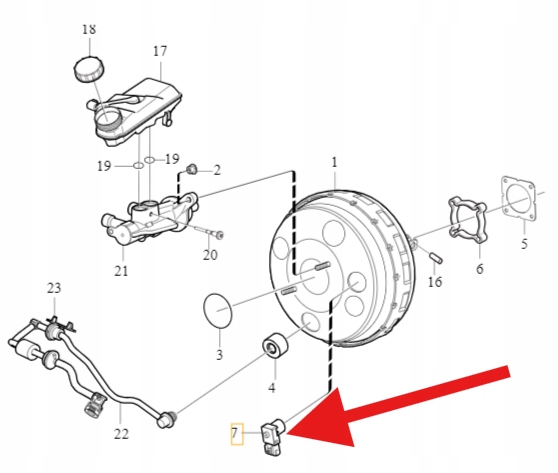 18
17
19
19
2
1
20
21
5
6
16
23
3
4
22
7