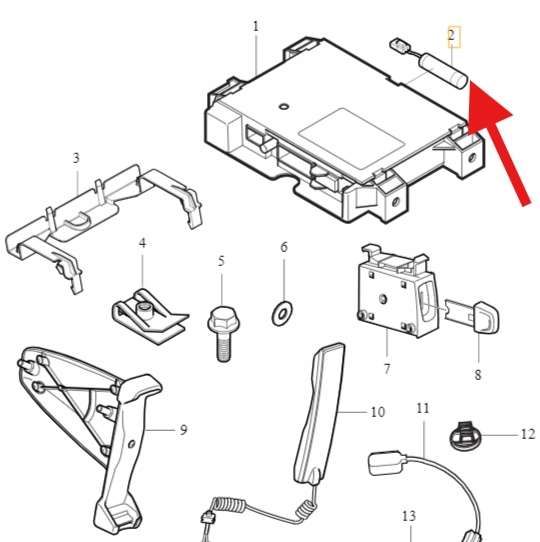 1
2
3
4
5
6
7
8
9
10
11
12
13