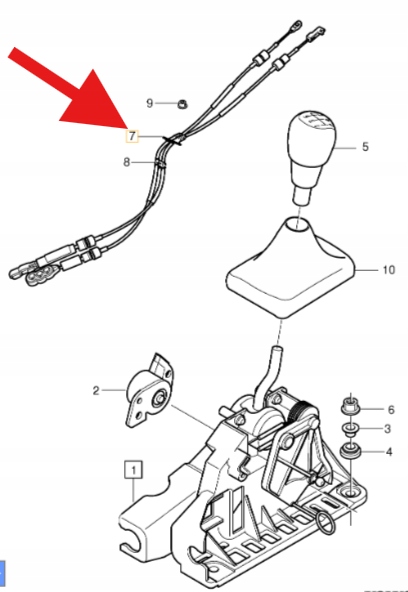 9
7
8
5
10
2
6
3
4
1