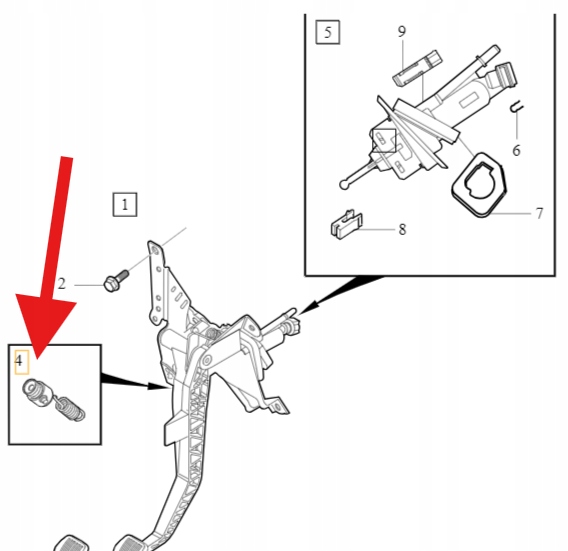 5
9
6
7
8
1
2
4