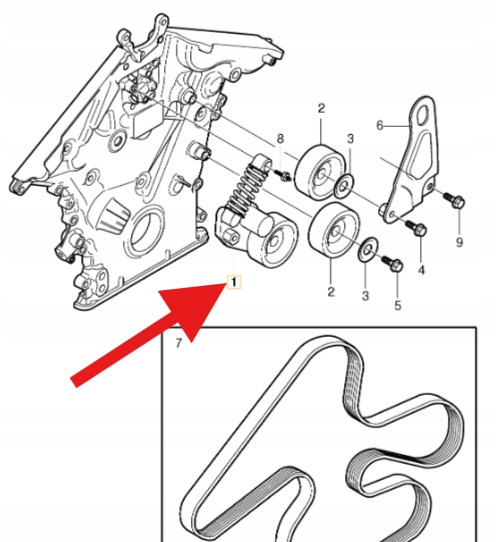 2
6
8
3
9
4
1
2
3
5
7