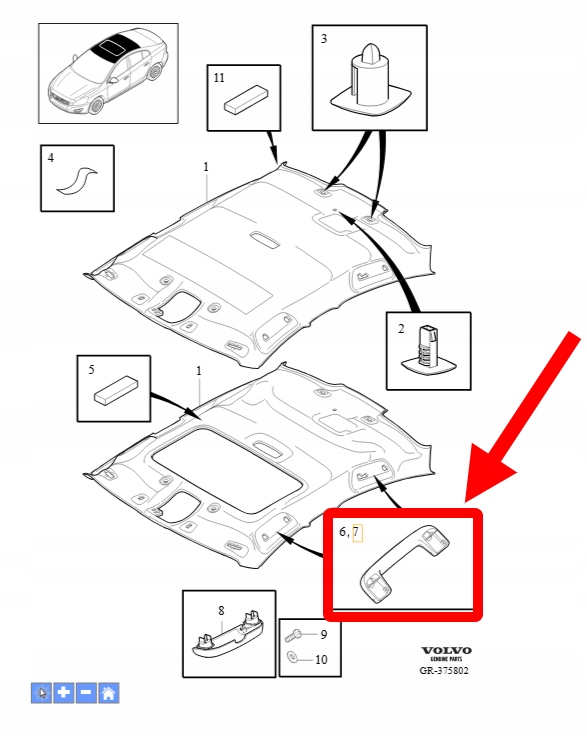 3
11
4
1
2
5
1
6, 7
8
9
10
VOLVO
GENUINE PARTS
GR-375802