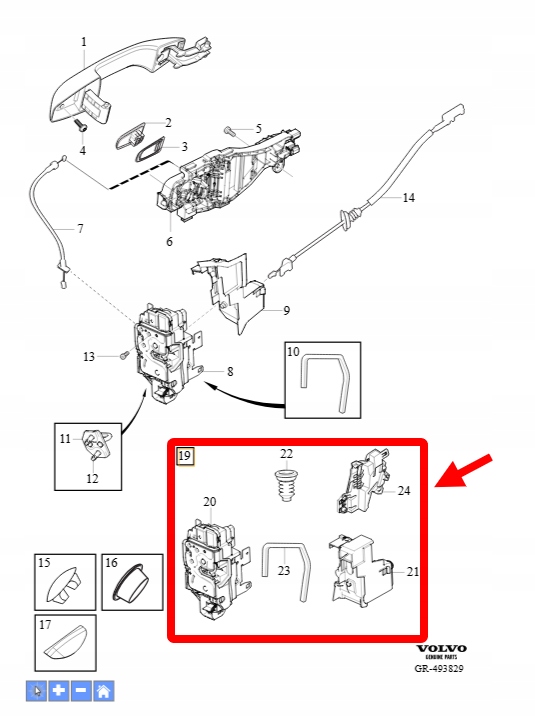 1
2
3
4
5
6
7
14
9
13
8
10
11
12
19
22
24
20
23
21
15
16
17
VOLVO
GENUINE PARTS
GR-493829