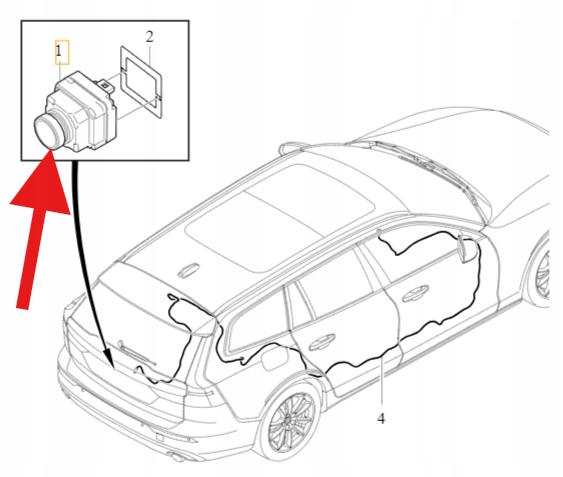 1
2
4