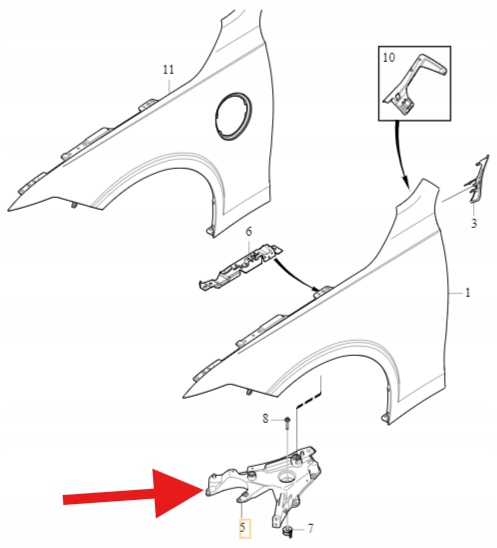 11
10
3
6
1
8
5
7