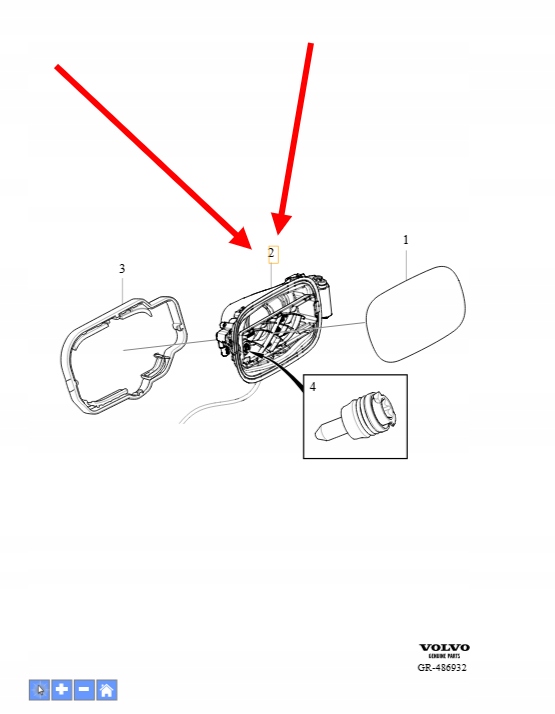 2

1

3

4

VOLVO
GENUINE PARTS
GR-486932