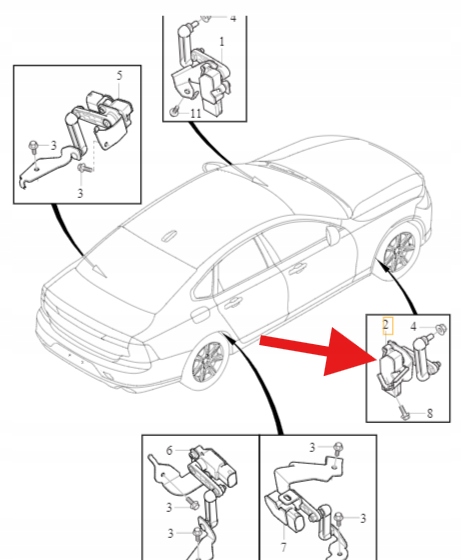 4
1
11
5
3
3
2
4
8
6
3
3
3
3
7