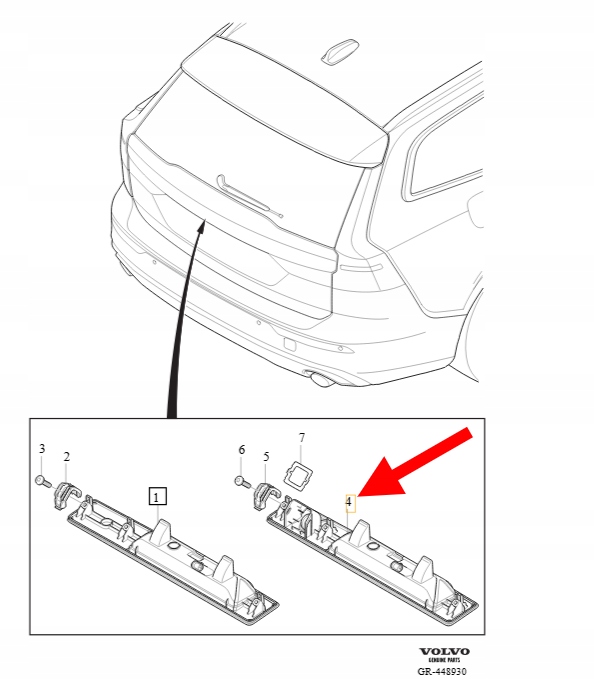 3
2
1
6
5
7
4

VOLVO
GENUINE PARTS
GR-448930