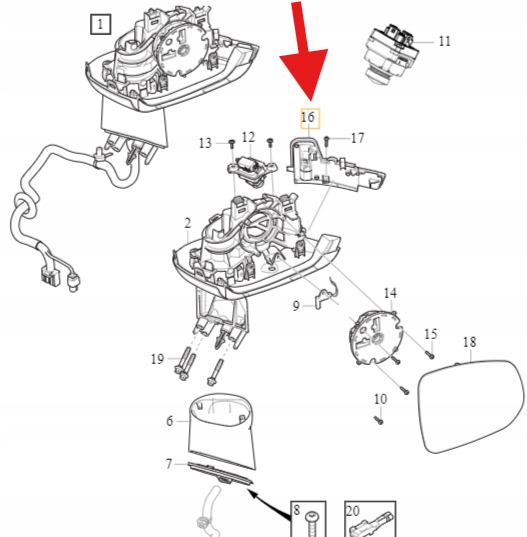 1
11
16
13
12
17
2
9
14
15
18
19
10
6
7
8
20