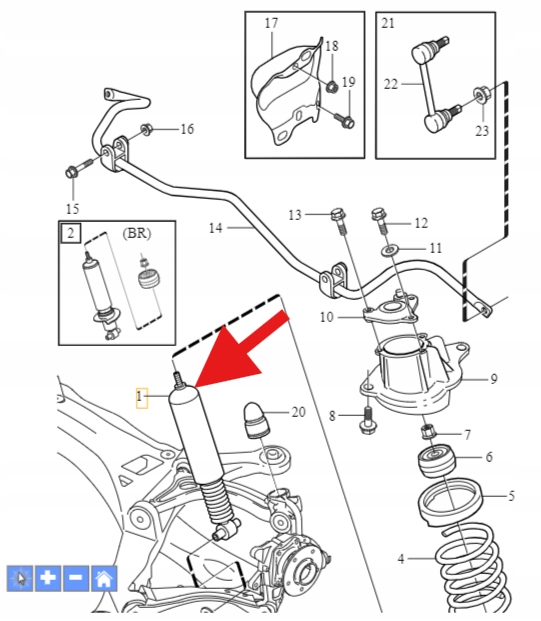 17
18
19
21
22
23
16
15
2
(BR)
14
13
12
11
10
9
1
20
8
7
6
5
4