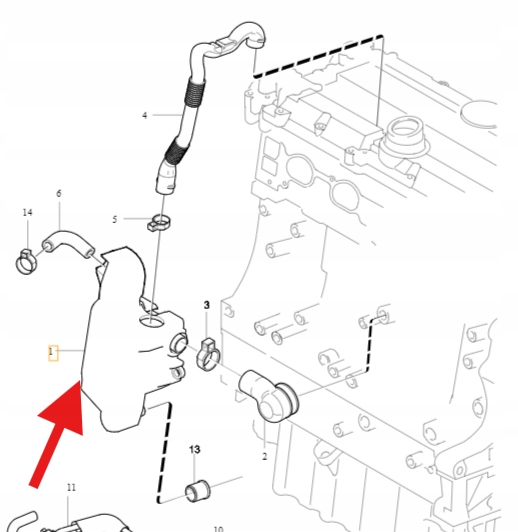 4
6
14
5
3
1
13
2
11
10