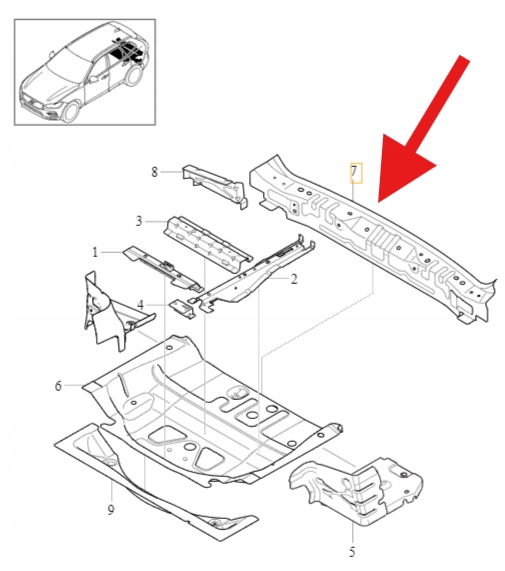 8
7
3
1
2
4
6
9
5