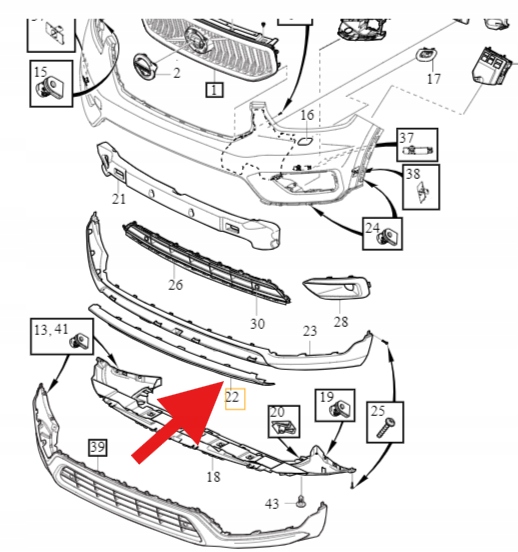 15
2
1
17
16
37
38
21
24
26
30
28
23
13, 41
22
19
20
25
39
18
43