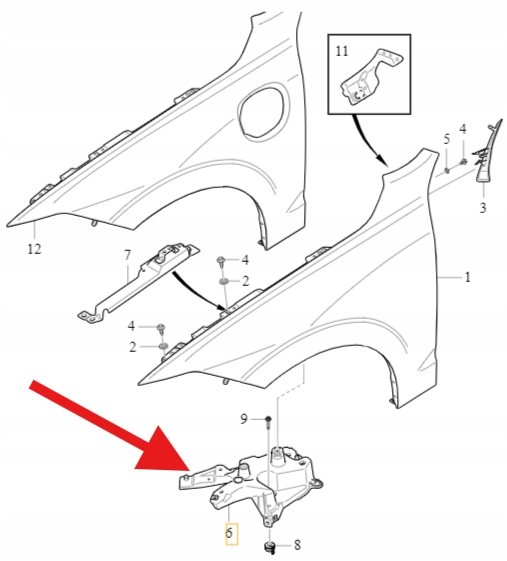 11
5
4
3
12
7
4
2
1
4
2
9
6
8