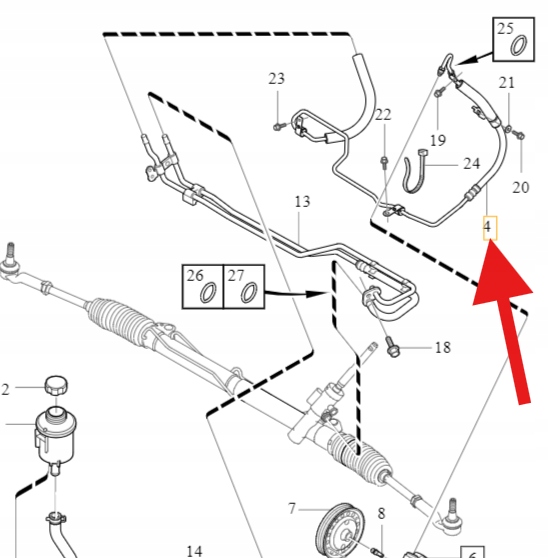 25
23
21
22
19
24
20
13
4
26
27
18
2
7
8
14
6