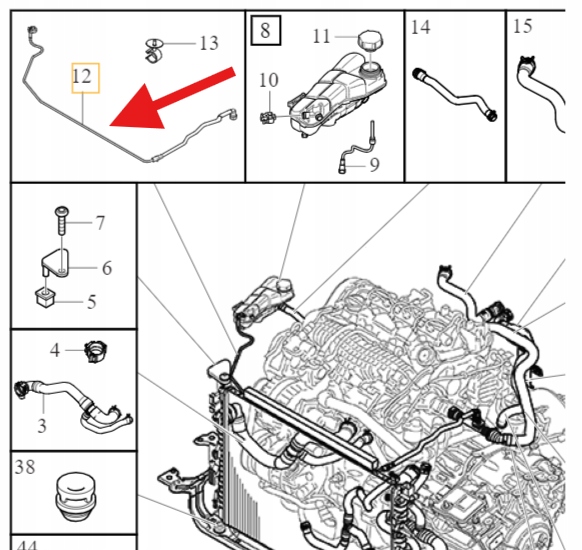 12
13
8
11
10
9
14
15
7
6
5
4
3
38
44