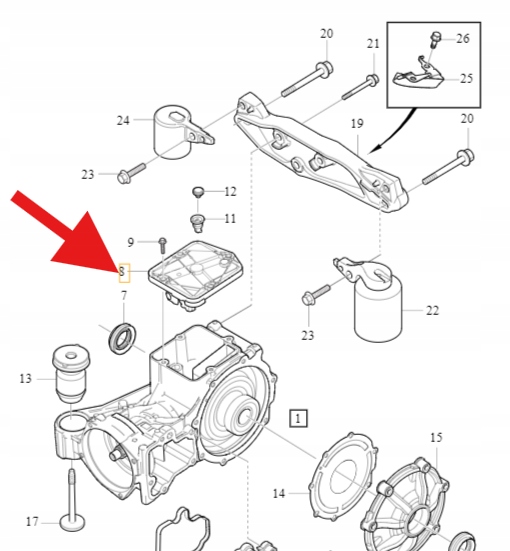 20
21
26
25
24
19
20
23
12
11
9
8
7
22
23
13
1
15
14
17