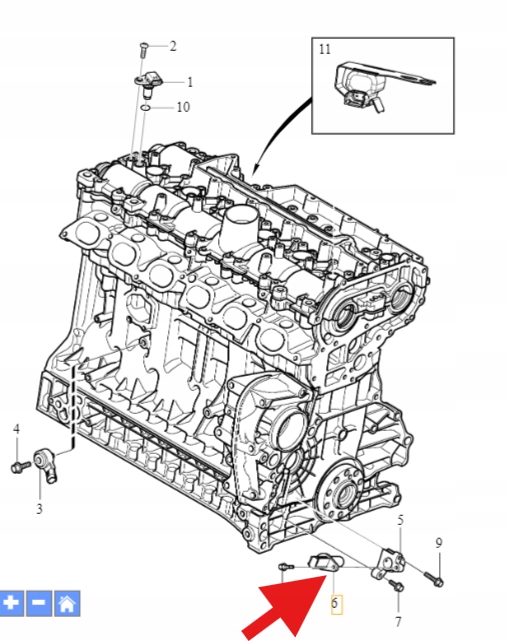 2
1
10
11
4
3
5
9
6
7