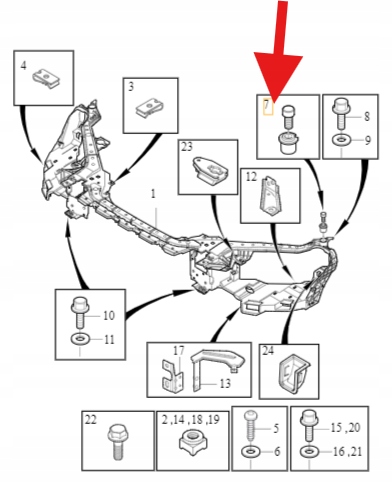 4

3

7

8

9

23

12

1

10

11

17

13

24

22

2 ,14 ,18 ,19

5

6

15 ,20

16 ,21