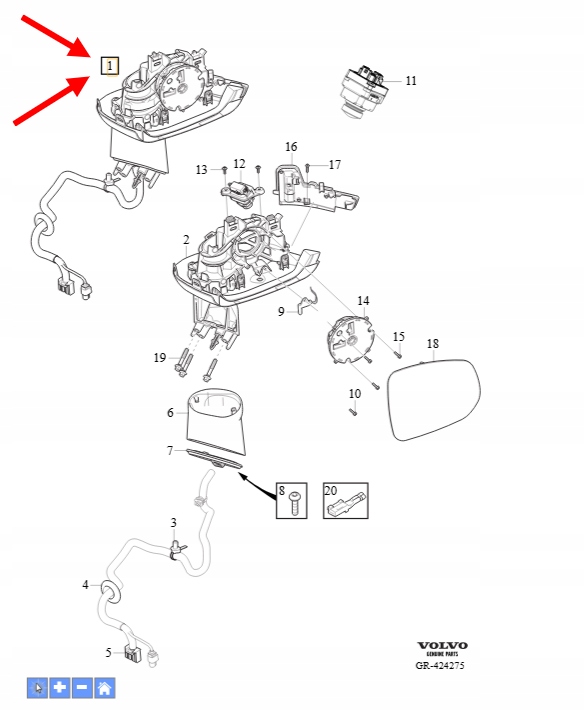 1
11
16
13
12
17
2
9
14
15
18
19
10
6
7
8
20
3
4
5
VOLVO
GENUINE PARTS
GR-424275