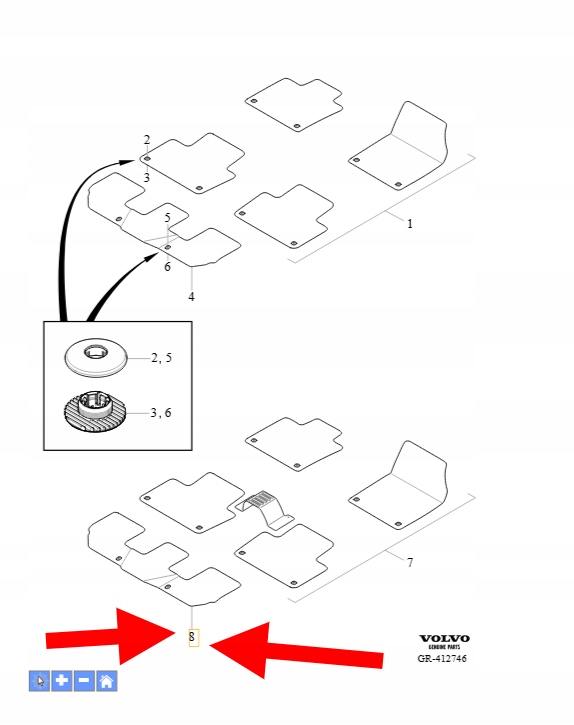 2
3
5
6
4
1
2, 5
3, 6
7
8
VOLVO
GENUINE PARTS
GR-412746