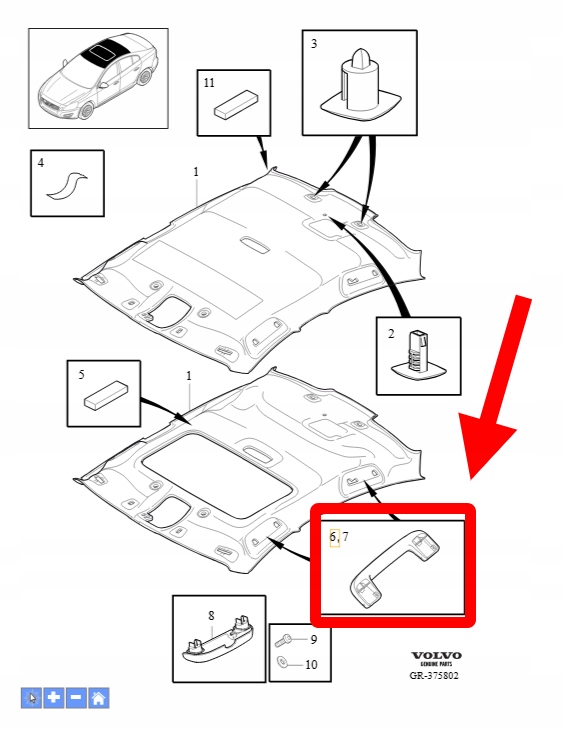 11

3

4

1

2

5

1

6, 7

8

9

10

VOLVO
GENUINE PARTS
GR-375802