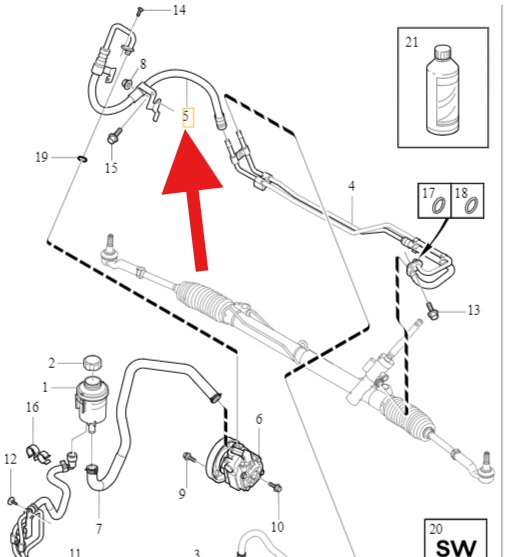 14
21
8
5
19
15
4
17
18
13
2
1
16
6
12
9
7
10
11
3
20
SW