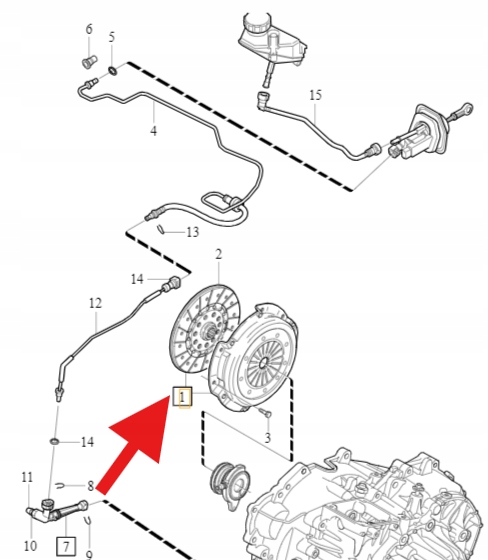 6
5
15
4
13
2
14
12
1
3
14
11
8
10
7
9