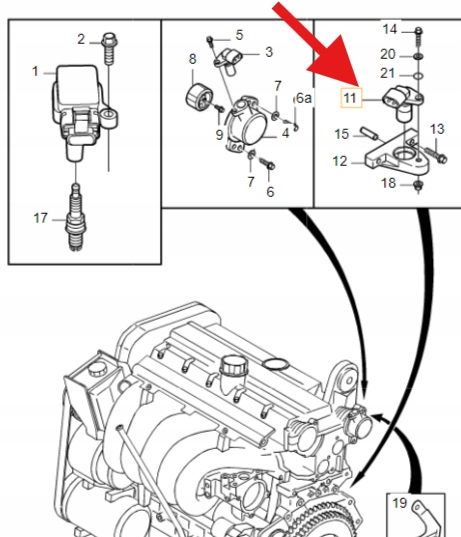 2
1
17
5
3
8
7
6a
9
4
7
6
14
20
21
11
15
13
12
18
19