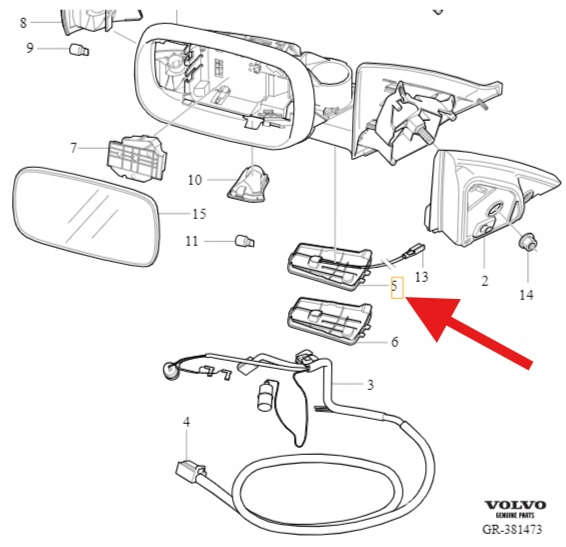 8
9
7
10
15
11
13
5
2
14
6
3
4
VOLVO
GENUINE PARTS
GR-381473