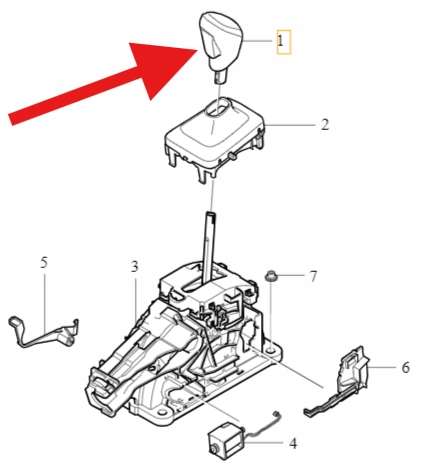 1
2
5
3
7
6
4