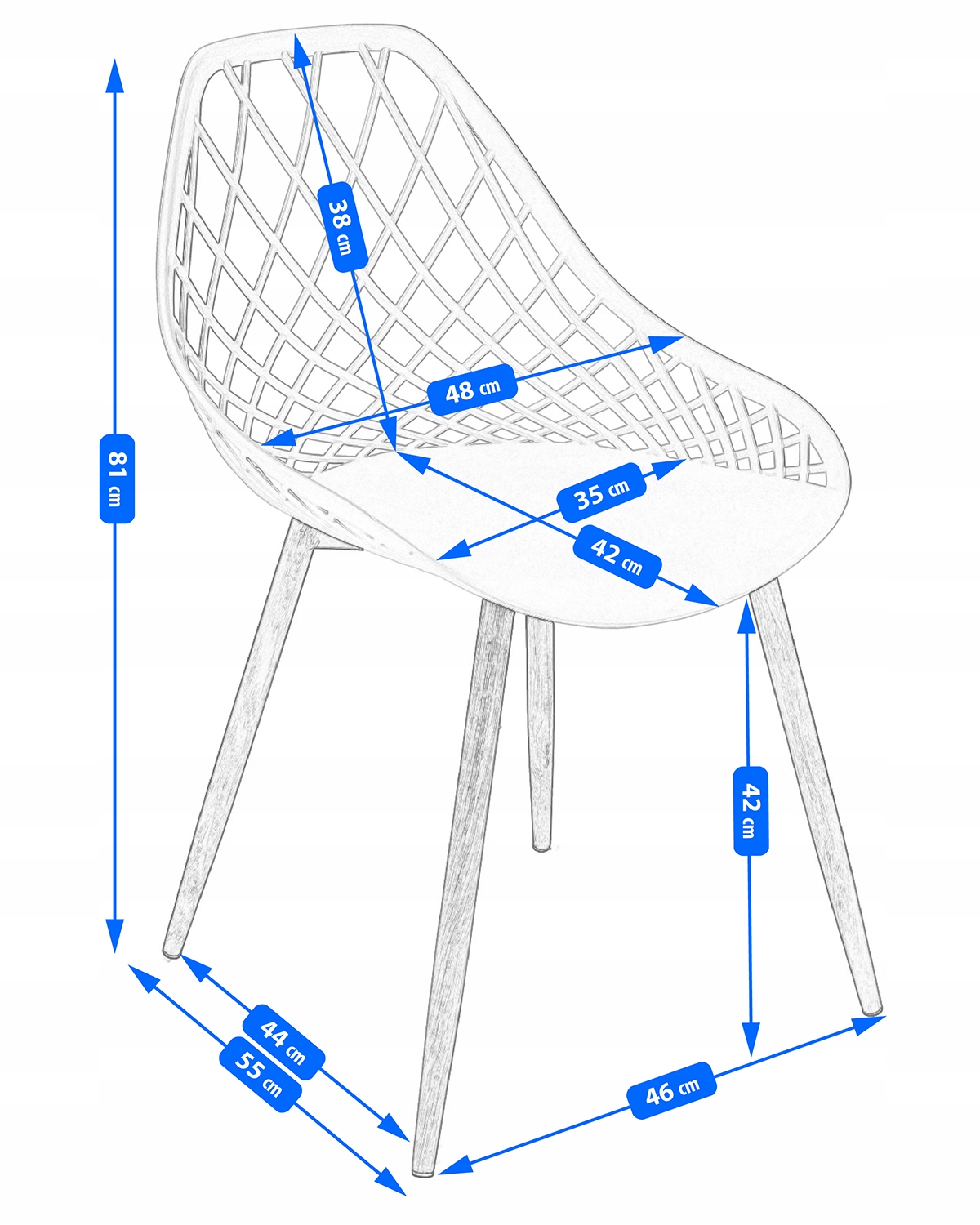 81 cm

38 cm

48 cm

35 cm

42 cm

42 cm

44 cm

55 cm

46 cm