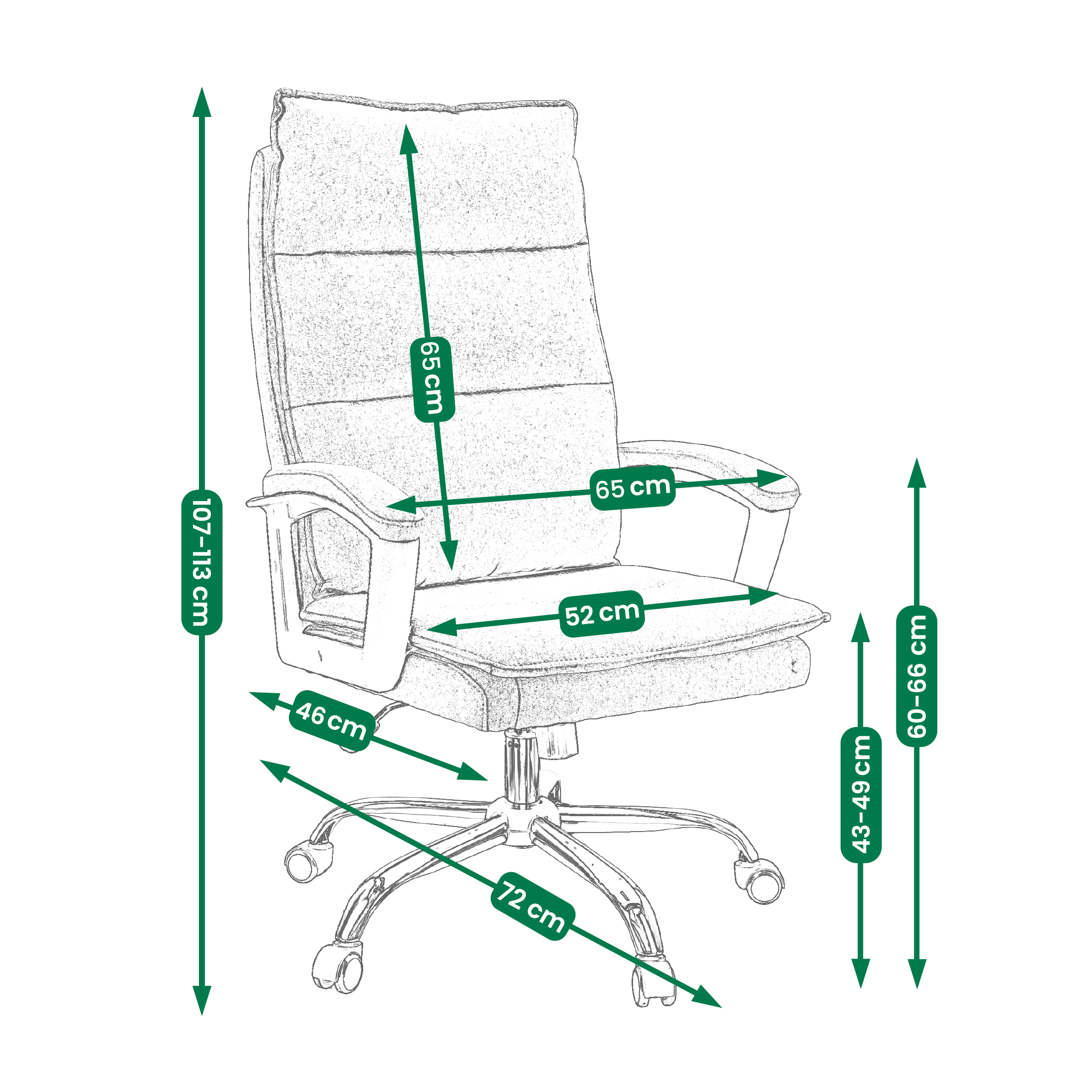 107-113 cm

65 cm

65 cm

52 cm

46 cm

72 cm

43-49 cm

60-66 cm