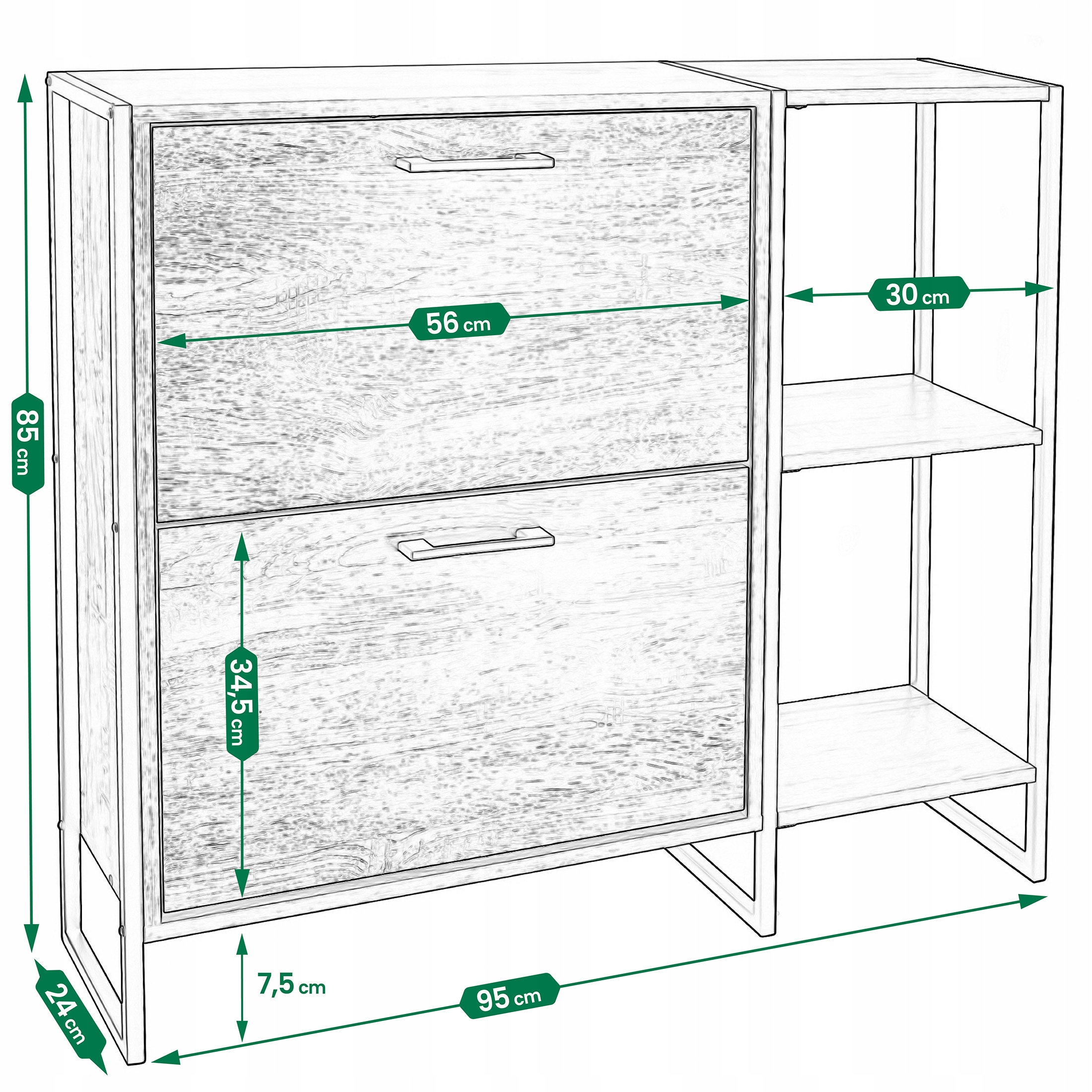 85 cm
56 cm
30 cm
34,5 cm
7,5 cm
95 cm
24 cm