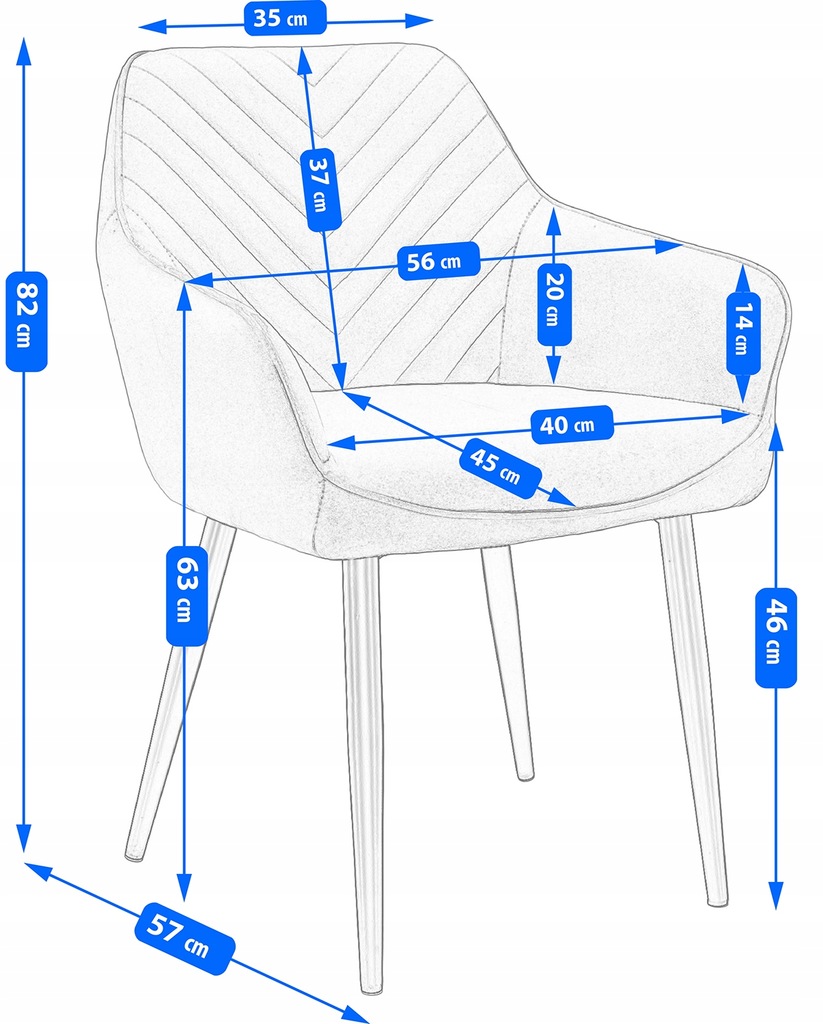 35 cm
82 cm
37 cm
56 cm
20 cm
14 cm
40 cm
45 cm
63 cm
46 cm
57 cm