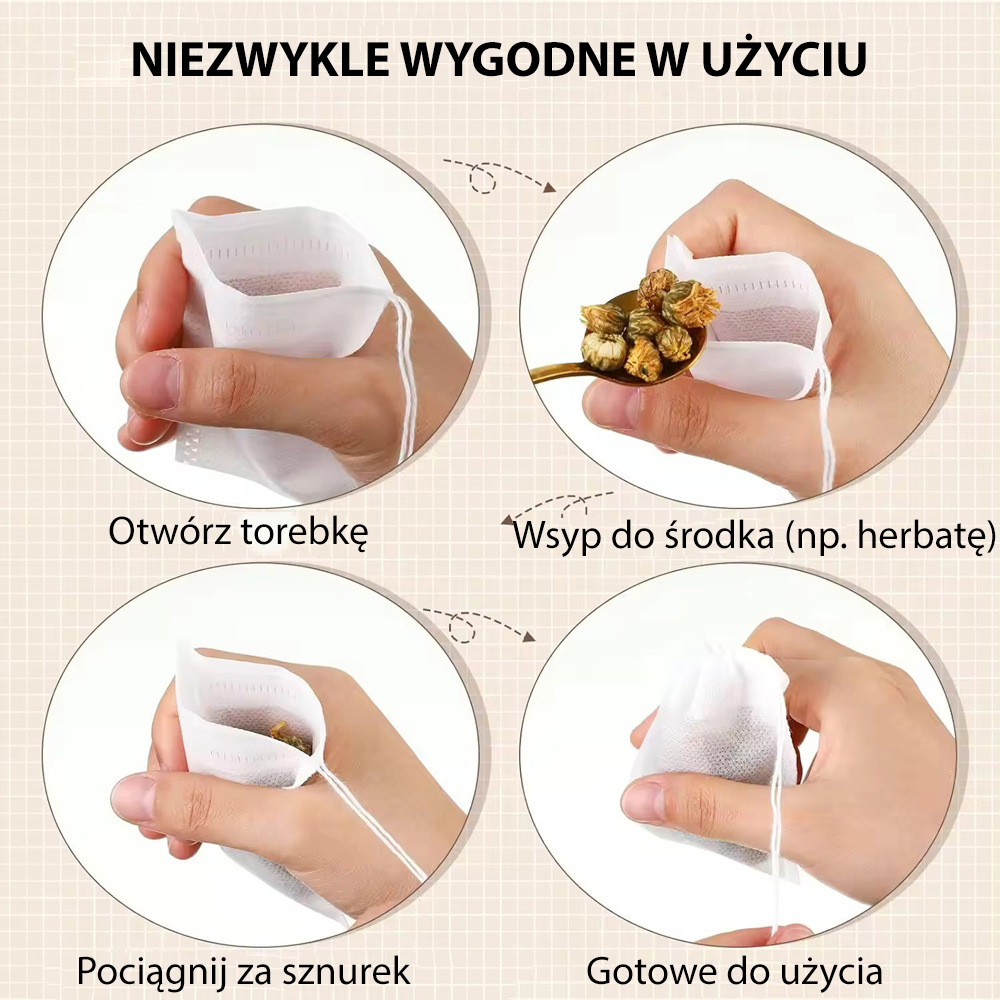 NIEZWYKLE WYGODNE W UŻYCIU

Otwórz torebkę

Wsyp do środka (np. herbatę)

Pociągnij za sznurek

Gotowe do użycia