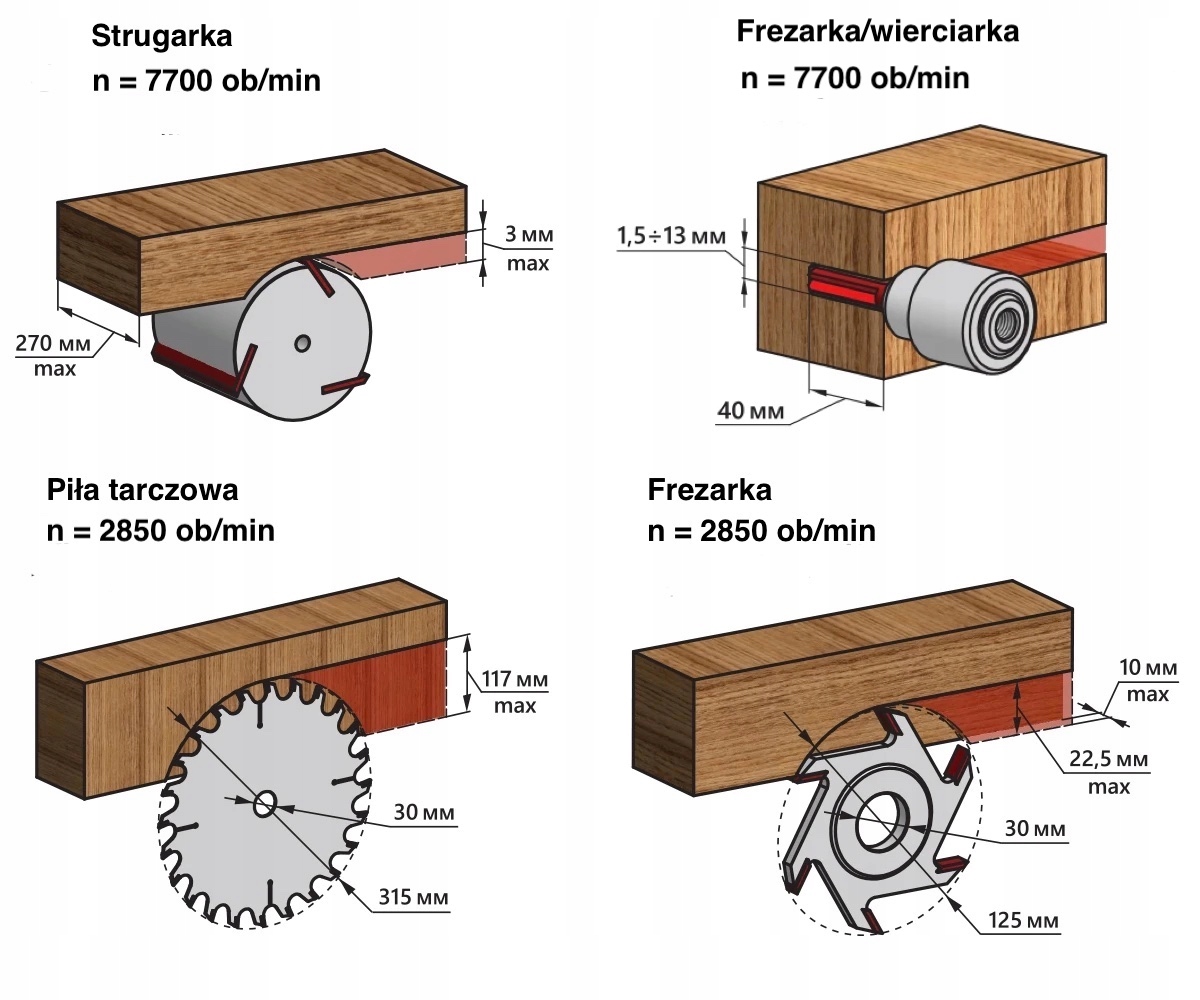 Strugarka
n = 7700 ob/min

3 мм
max

270 мм
max

Frezarka/wierciarka
n = 7700 ob/min

1,5÷13 мм

40 мм

Piła tarczowa
n = 2850 ob/min

117 мм
max

30 мм

315 мм

Frezarka
n = 2850 ob/min

10 мм
max

22,5 мм
max

30 мм

125 мм