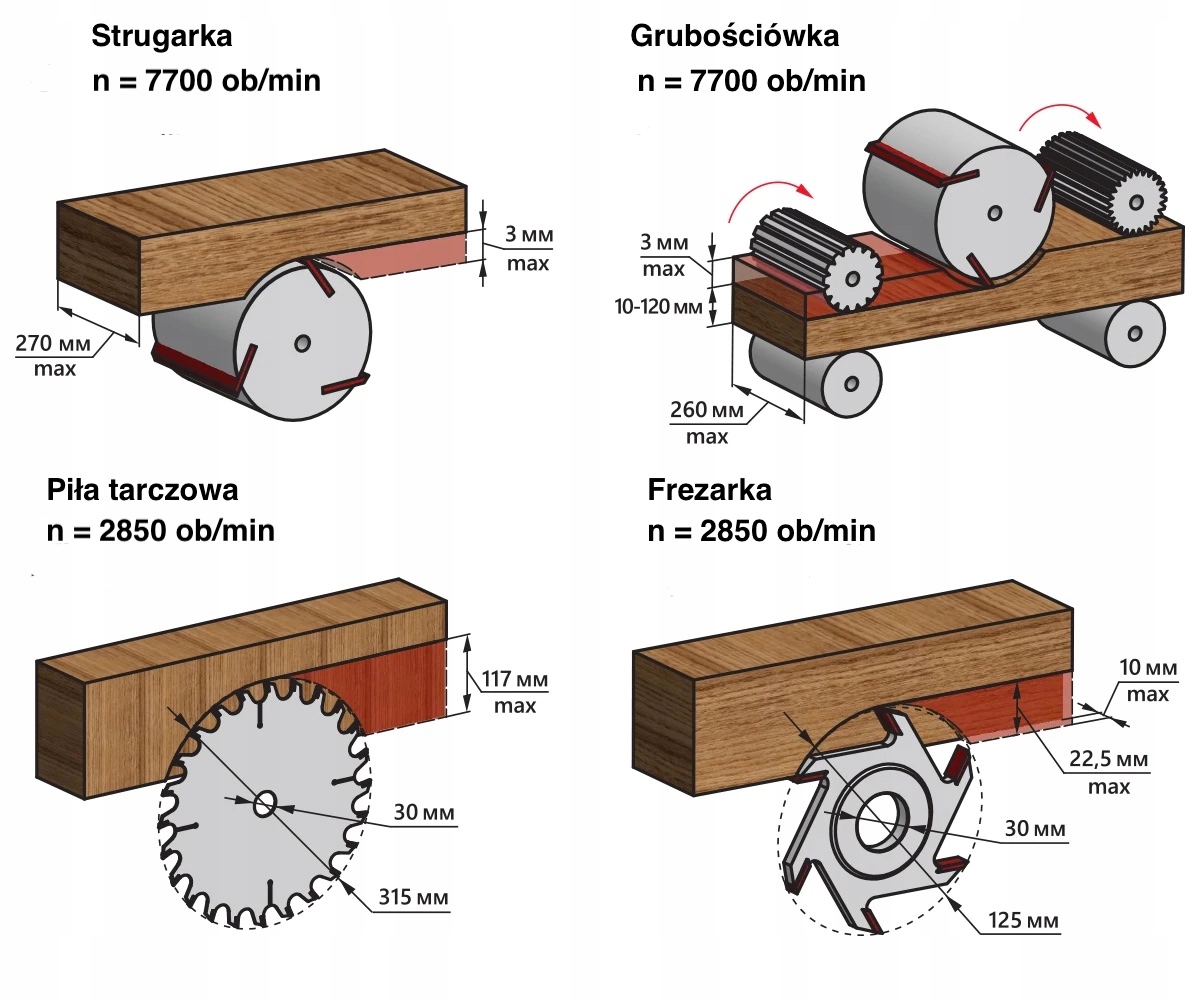 Strugarka
n = 7700 ob/min

3 мм
max

270 мм
max

Grubościówka
n = 7700 ob/min

3 мм
max

10-120 мм

260 мм
max

Piła tarczowa
n = 2850 ob/min

117 мм
max

30 мм

315 мм

Frezarka
n = 2850 ob/min

10 мм
max

22,5 мм
max

30 мм

125 мм