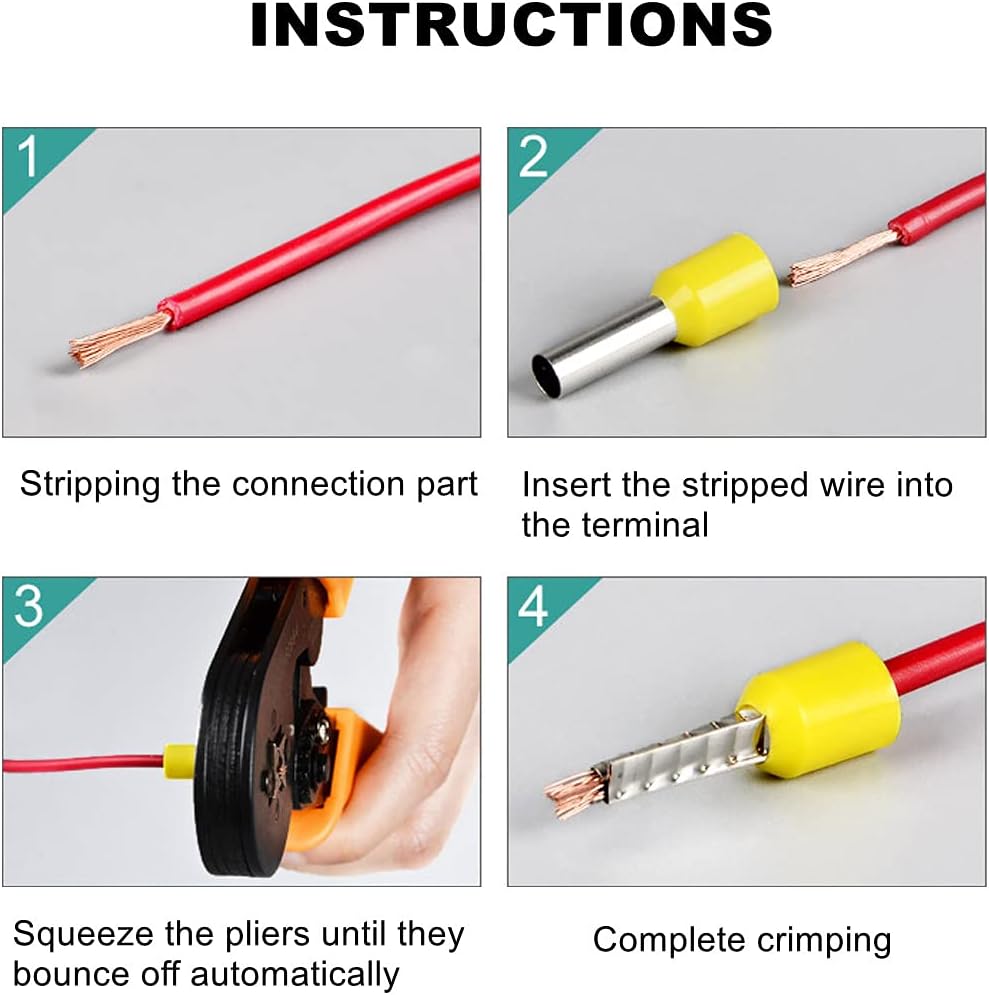 INSTRUCTIONS

1

Stripping the connection part

2

Insert the stripped wire into the terminal

3

Squeeze the pliers until they bounce off automatically

4

Complete crimping