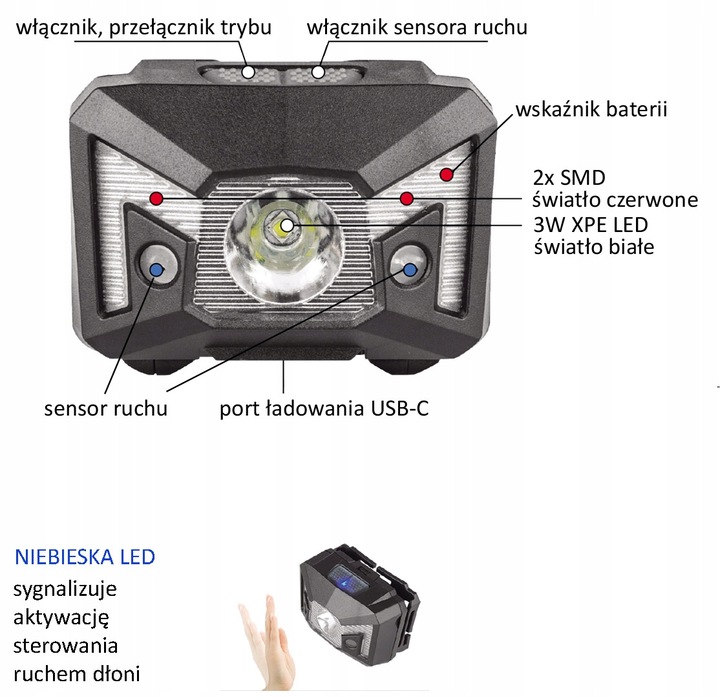 włącznik, przełącznik trybu

włącznik sensora ruchu

wskaźnik baterii

2x SMD
światło czerwone

3W XPE LED
światło białe

sensor ruchu

port ładowania USB-C

NIEBIESKA LED
sygnalizuje
aktywację
sterowania
ruchem dłoni